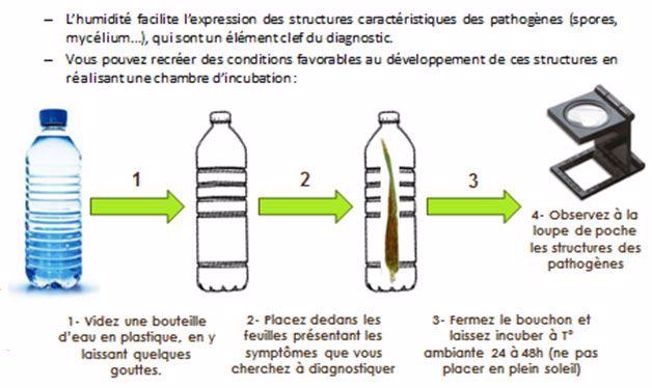 – L'humidité facilite l'expression des structures caractéristiques des pathogènes (spores, mycélium...), qui sont un élément clef du diagnostic.

– Vous pouvez recréer des conditions favorables au développement de ces structures en réalisant une chambre d'incubation :

1

2

3

4- Observez à la loupe de poche les structures des pathogènes

1- Videz une bouteille d'eau en plastique, en y laissant quelques gouttes.

2- Placez dedans les feuilles présentant les symptômes que vous cherchez à diagnostiquer

3- Fermez le bouchon et laissez incuber à T° ambiante 24 à 48h (ne pas placer en plein soleil)