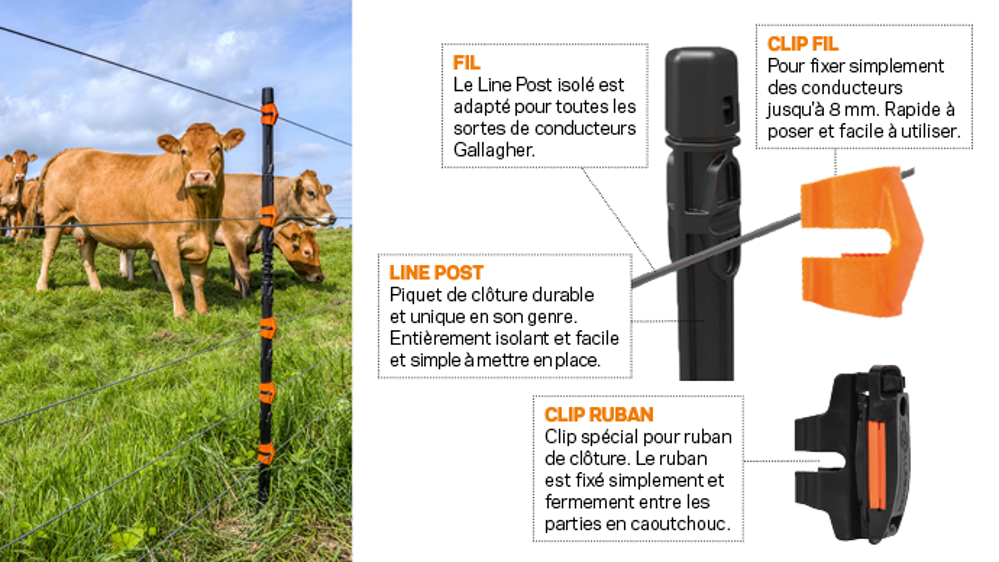 FIL
Le Line Post isolé est adapté pour toutes les sortes de conducteurs Gallagher.

CLIP FIL
Pour fixer simplement des conducteurs jusqu'à 8 mm. Rapide à poser et facile à utiliser.

LINE POST
Piquet de clôture durable et unique en son genre. Entièrement isolant et facile et simple à mettre en place.

CLIP RUBAN
Clip spécial pour ruban de clôture. Le ruban est fixé simplement et fermement entre les parties en caoutchouc.